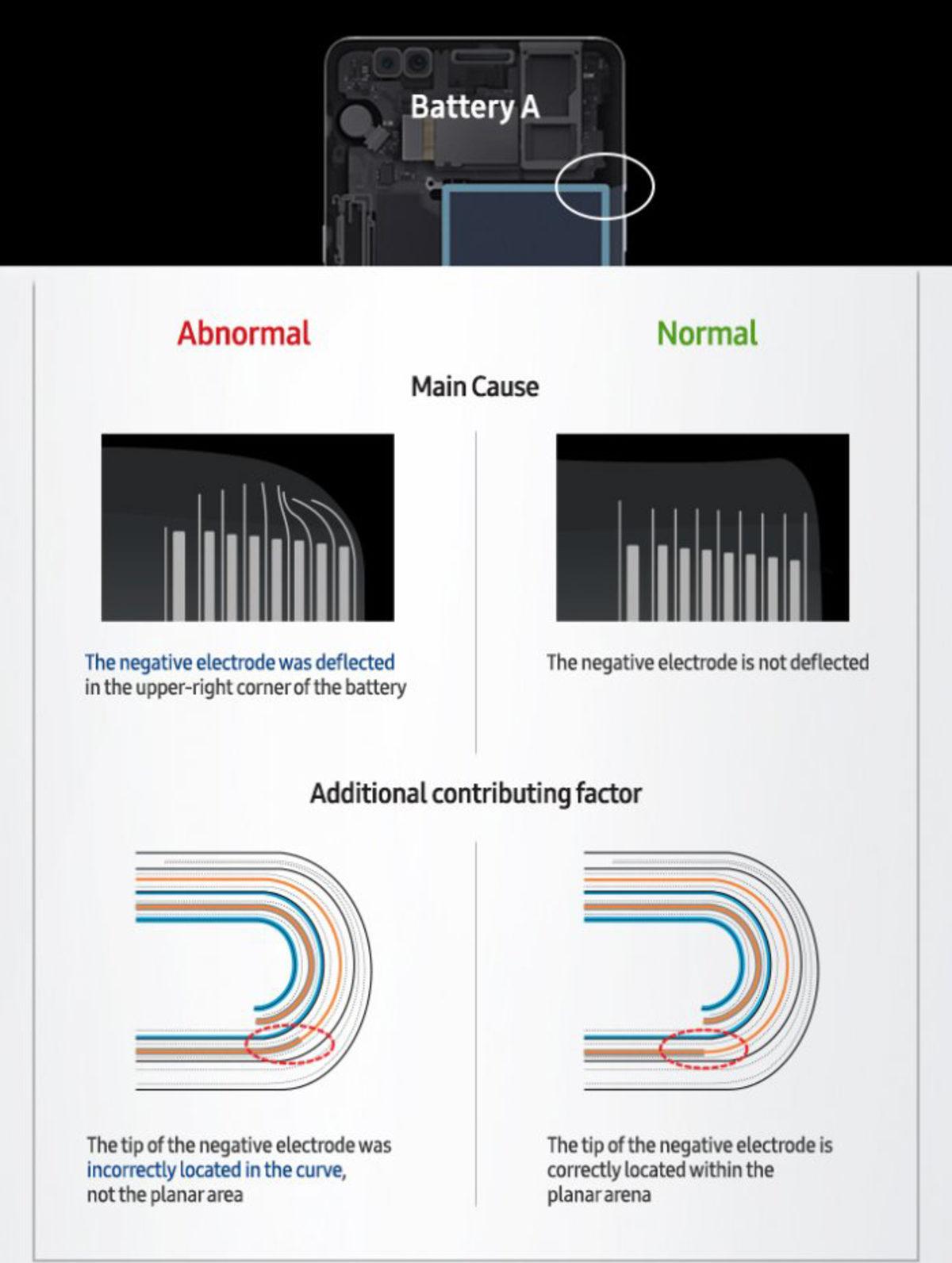 Battery A

Abnormal

Normal

Main Cause

The negative electrode was deflected in the upper-right corner of the battery

The negative electrode is not deflected

Additional contributing factor

The tip of the negative electrode was incorrectly located in the curve, not the planar area

The tip of the negative electrode is correctly located within the planar arena