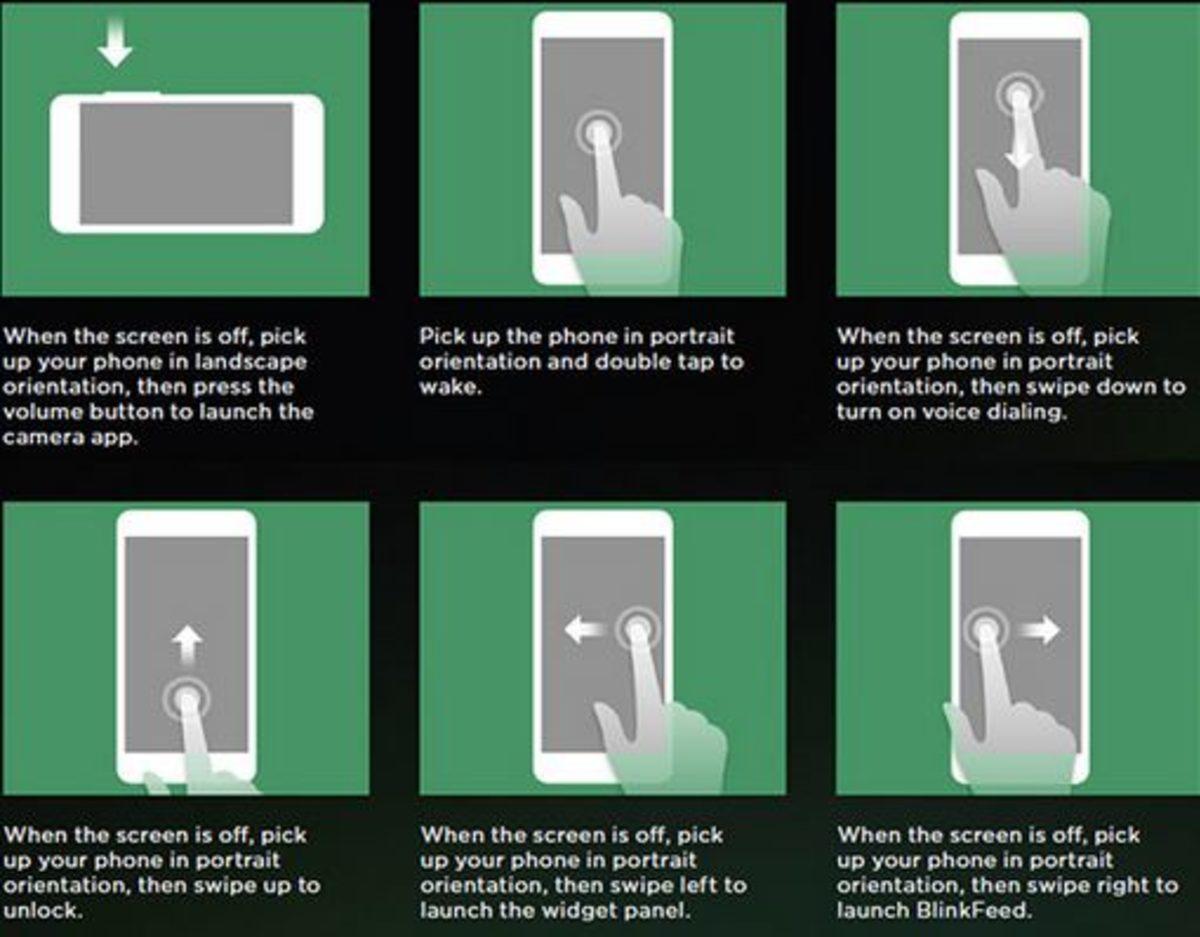 When the screen is off, pick up your phone in landscape orientation, then press the volume button to launch the camera app.

Pick up the phone in portrait orientation and double tap to wake.

When the screen is off, pick up your phone in portrait orientation, then swipe down to turn on voice dialing.

When the screen is off, pick up your phone in portrait orientation, then swipe up to unlock.

When the screen is off, pick up your phone in portrait orientation, then swipe left to launch the widget panel.

When the screen is off, pick up your phone in portrait orientation, then swipe right to launch BlinkFeed.