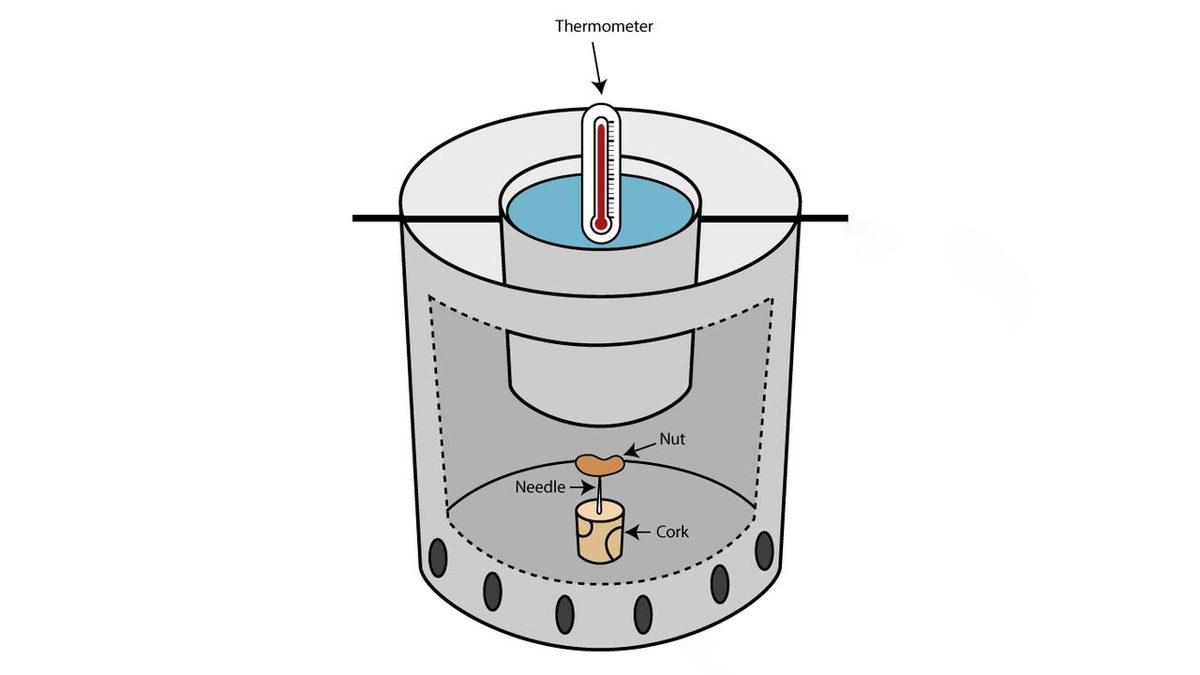 Thermometer

Nut

Needle

Cork