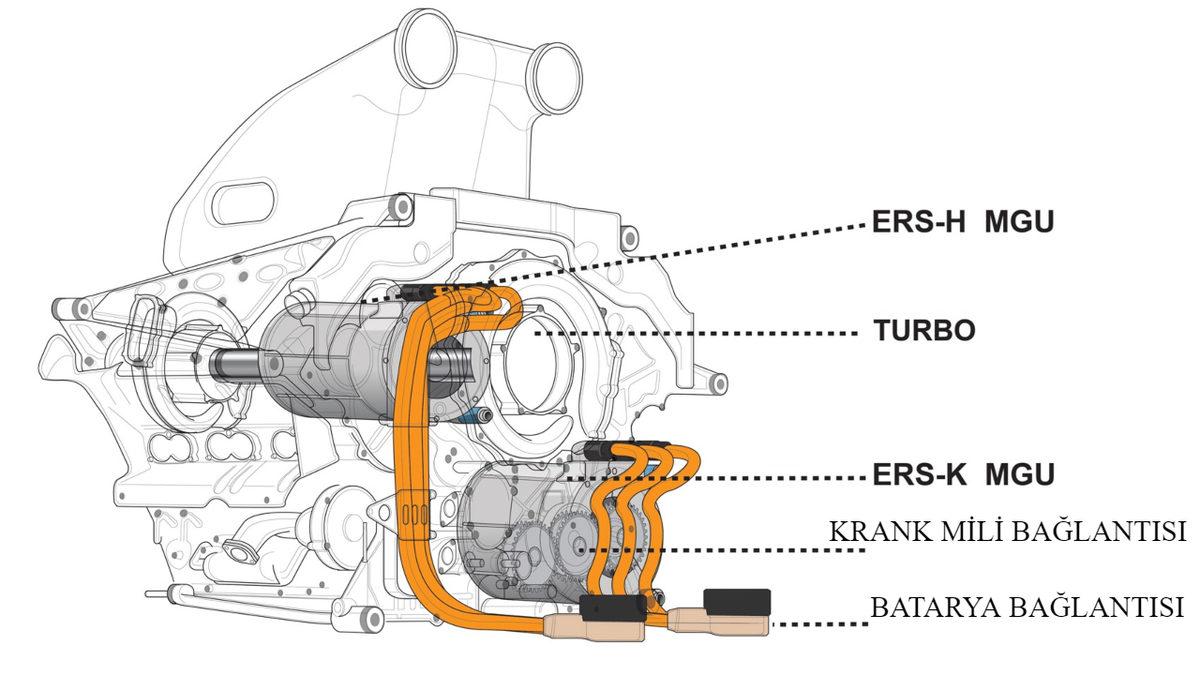 ERS-H MGU

TURBO

ERS-K MGU

KRANK MİLİ BAĞLANTISI

BATARYA BAĞLANTISI