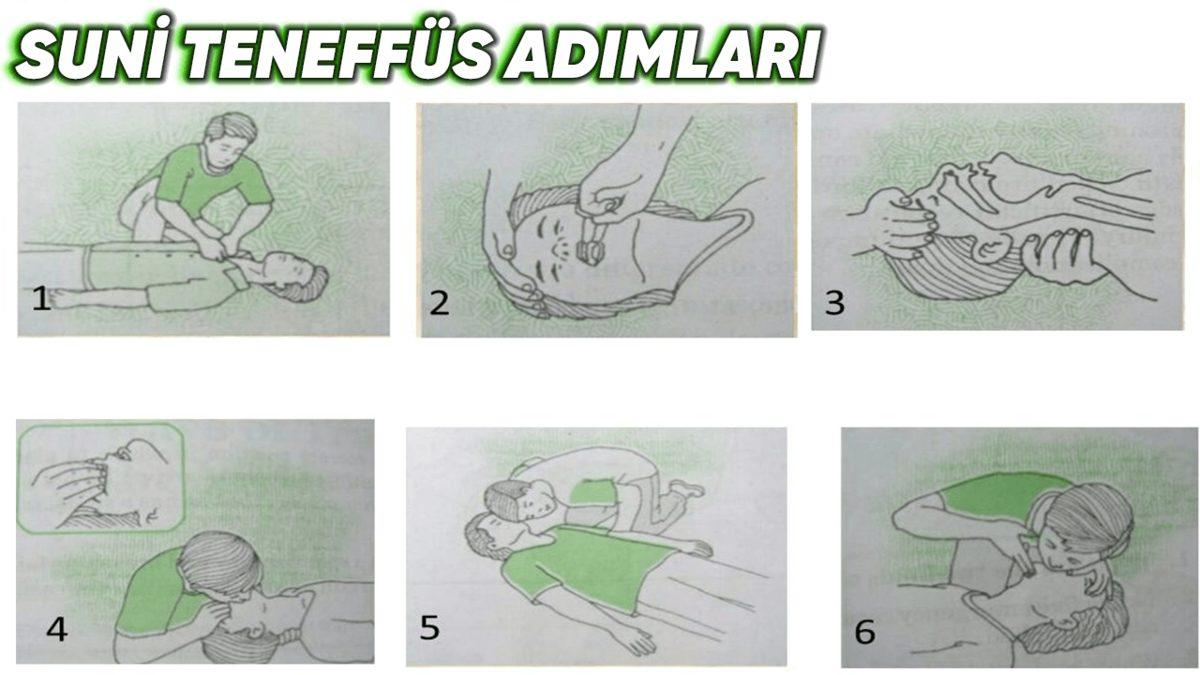 SUNİ TENEFFÜS ADIMLARI

1

2

3

4

5

6