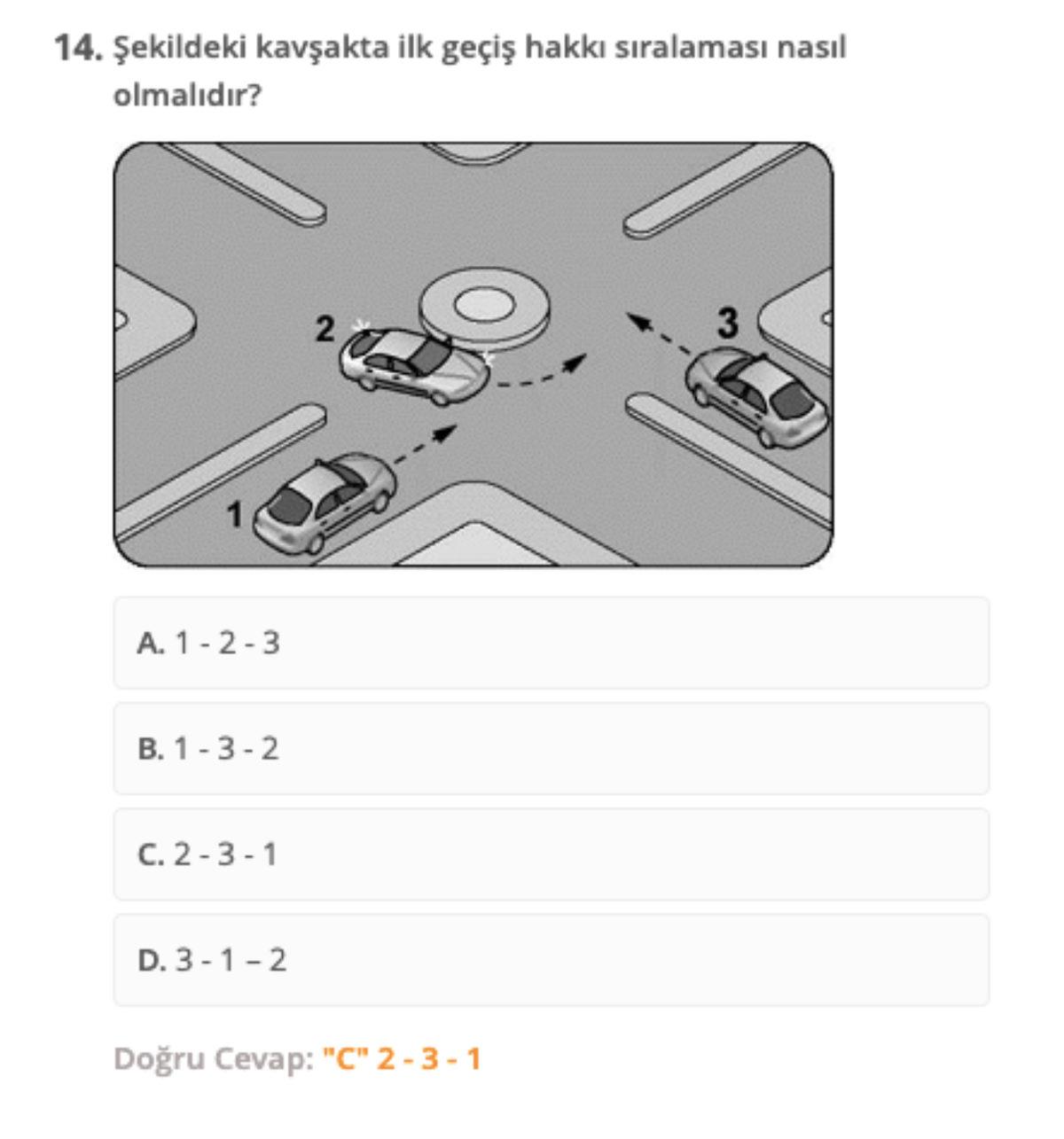 14. Şekildeki kavşakta ilk geçiş hakkı sıralaması nasıl olmalıdır?

2

3

1

A. 1 - 2 - 3

B. 1 - 3 - 2

C. 2 - 3 - 1

D. 3 - 1 – 2

Doğru Cevap: "C" 2 - 3 - 1