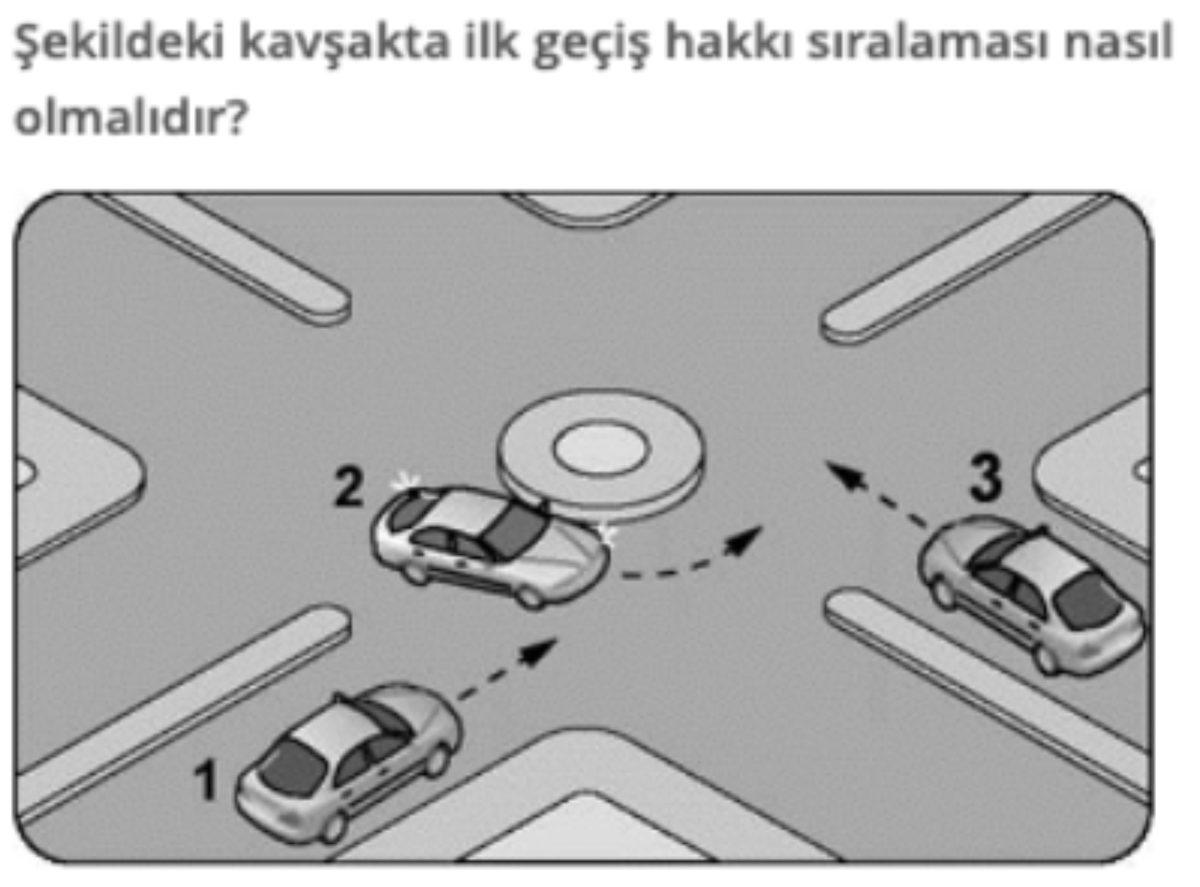 Şekildeki kavşakta ilk geçiş hakkı sıralaması nasıl olmalıdır?

2

3

1