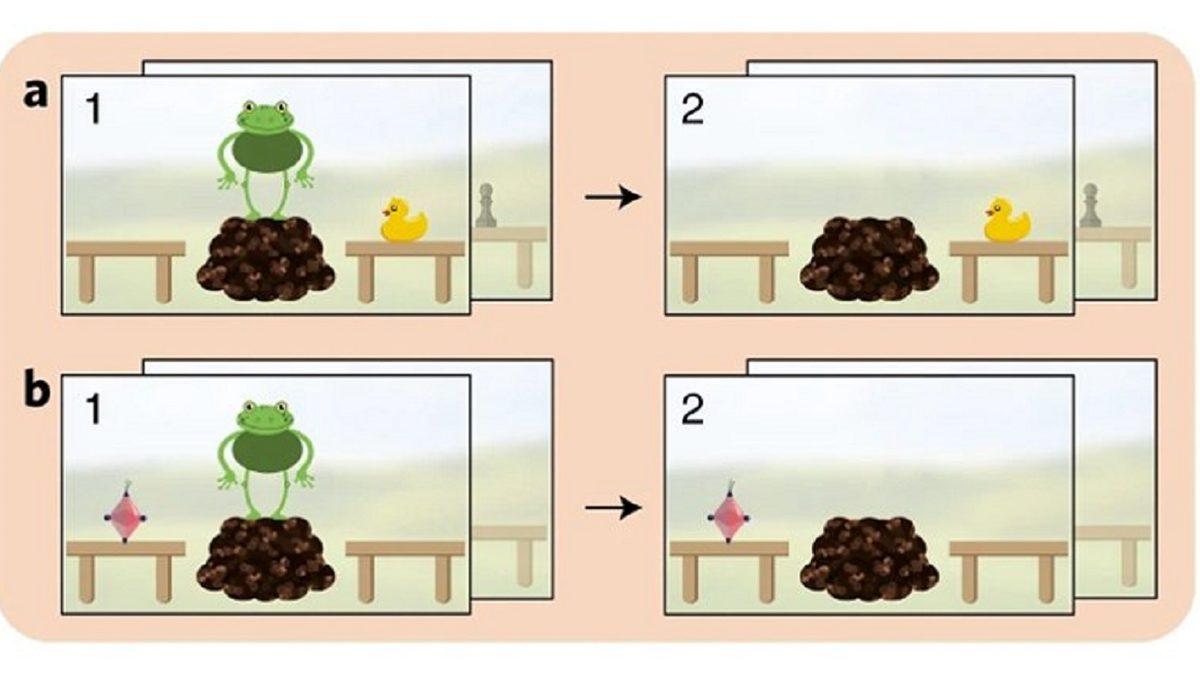 a
1
2
b
1
2