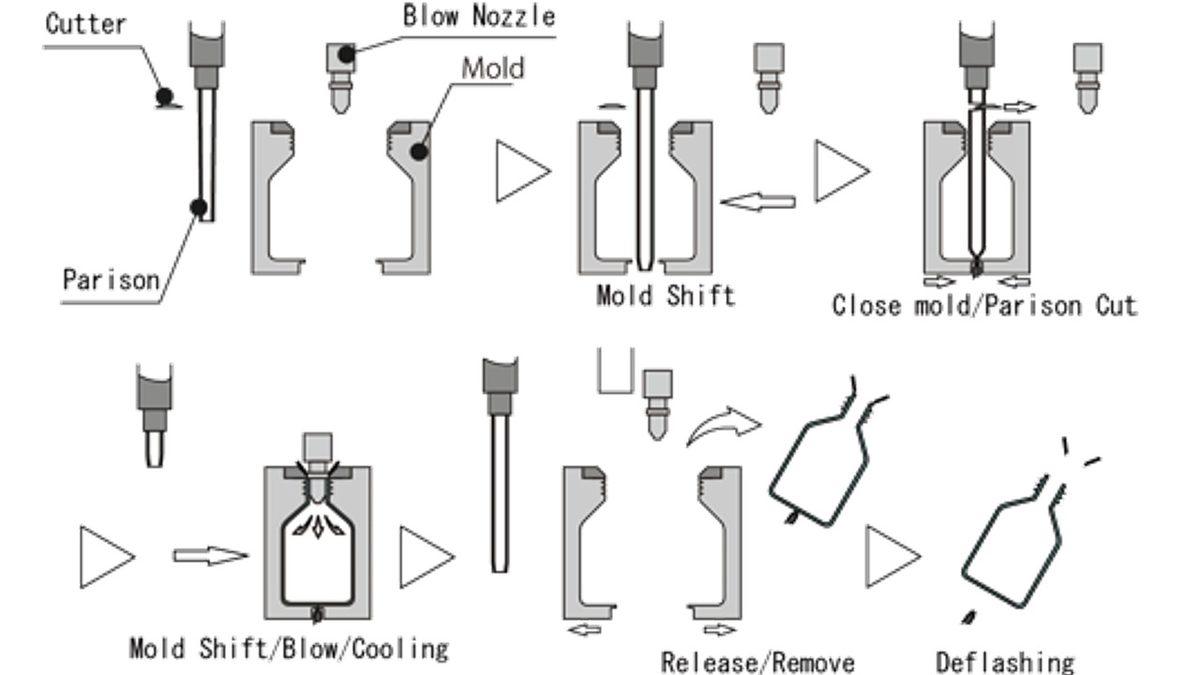 Cutter
Blow Nozzle
Mold
Parison
Mold Shift
Close mold/Parison Cut
Mold Shift/Blow/Cooling
Release/Remove
Deflashing