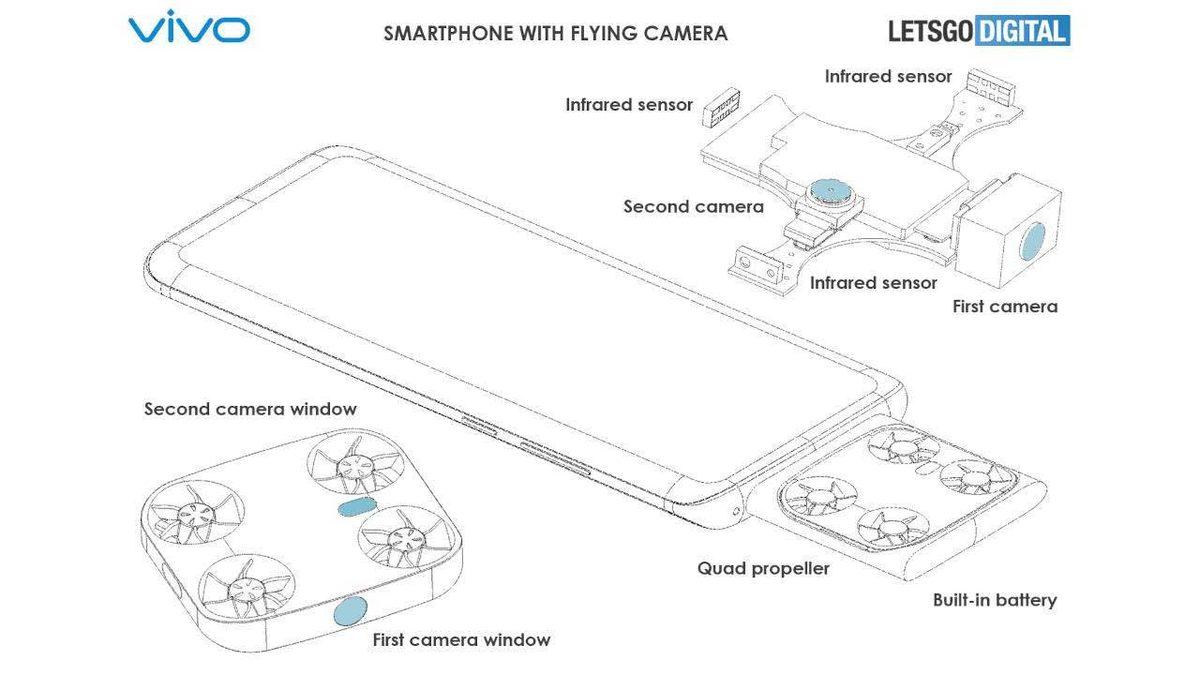 vivo

SMARTPHONE WITH FLYING CAMERA

LETSGO DIGITAL

Infrared sensor

Infrared sensor

Second camera

Infrared sensor

First camera

Second camera window

Quad propeller

Built-in battery

First camera window