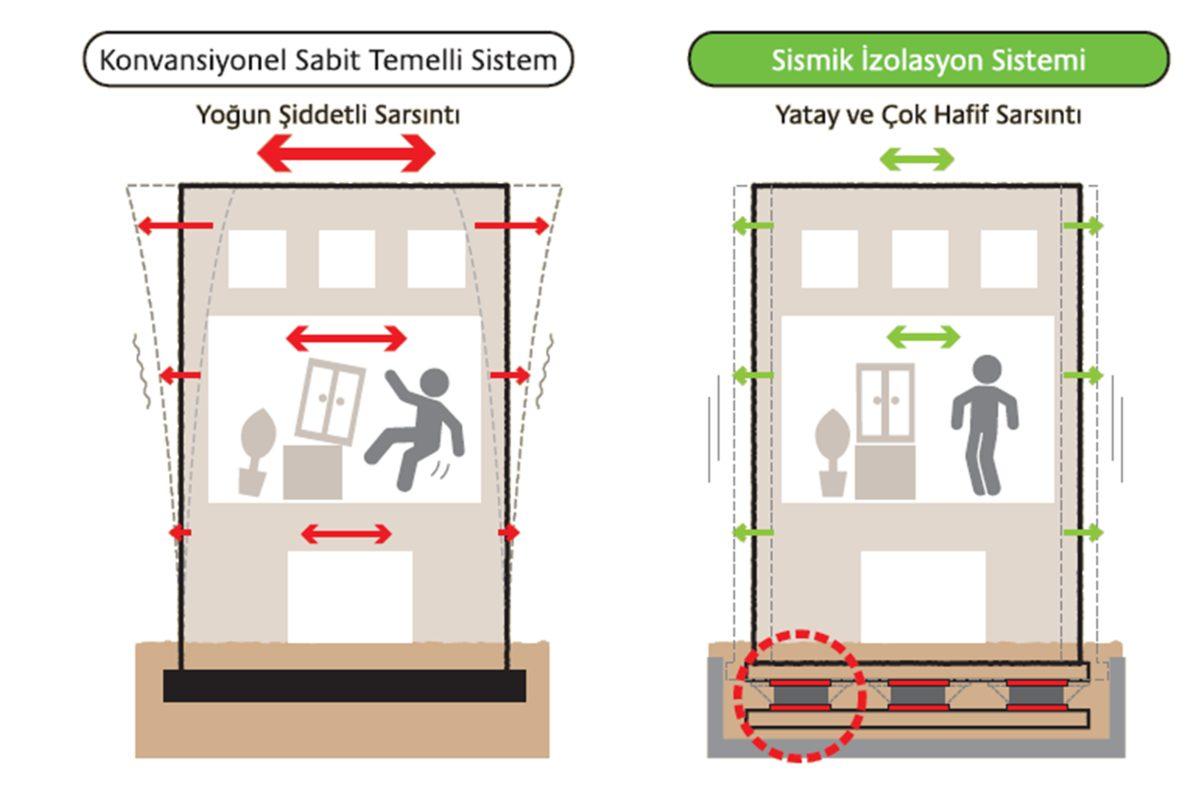 Konvansiyonel Sabit Temelli Sistem

Yoğun Şiddetli Sarsıntı

Sismik İzolasyon Sistemi

Yatay ve Çok Hafif Sarsıntı