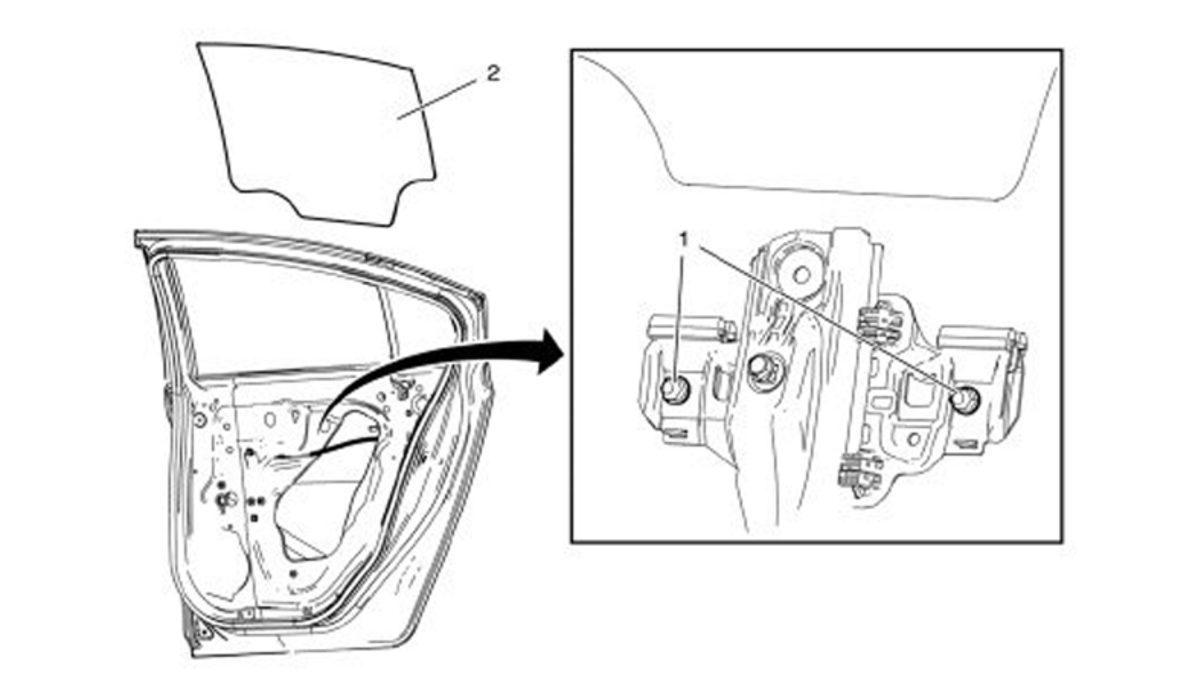 2

1