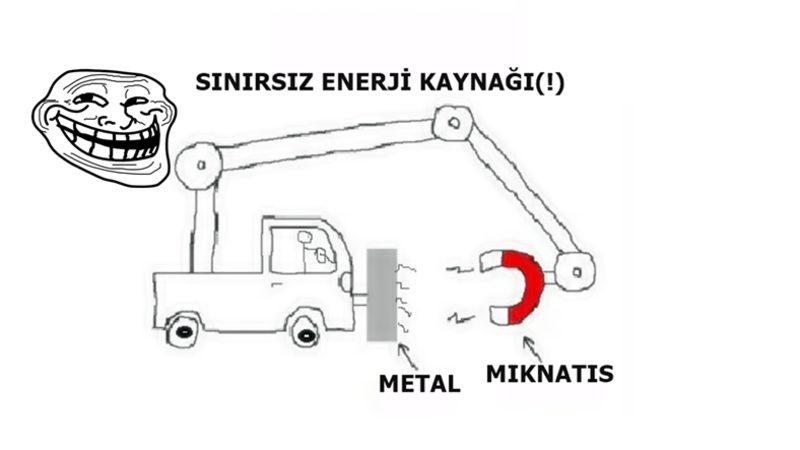 SINIRSIZ ENERJİ KAYNAĞI(!)

METAL

MIKNATIS