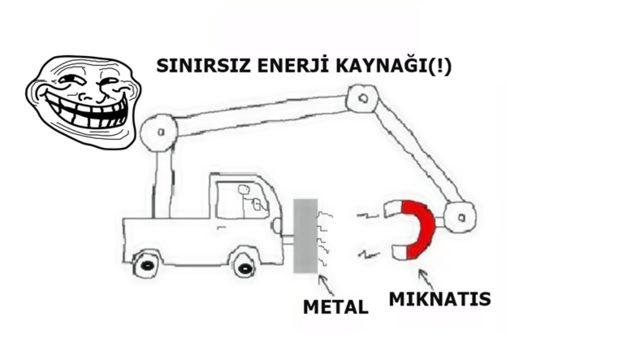 SINIRSIZ ENERJİ KAYNAĞI(!)

METAL

MIKNATIS