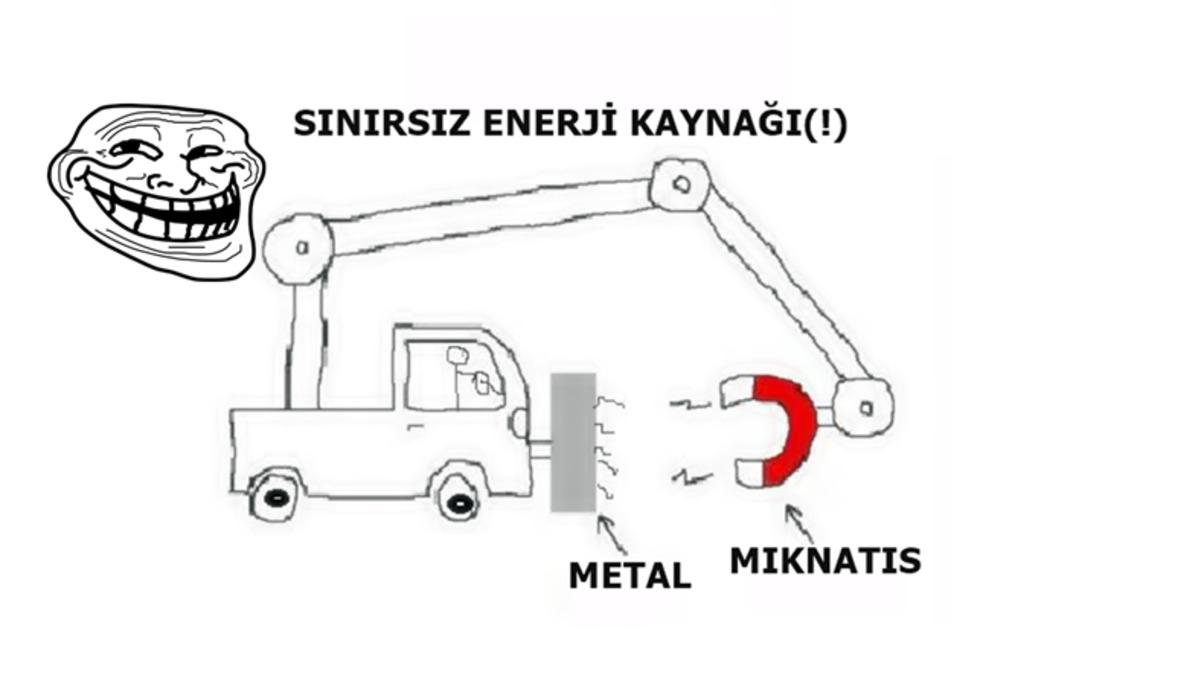 SINIRSIZ ENERJİ KAYNAĞI(!)

METAL

MIKNATIS