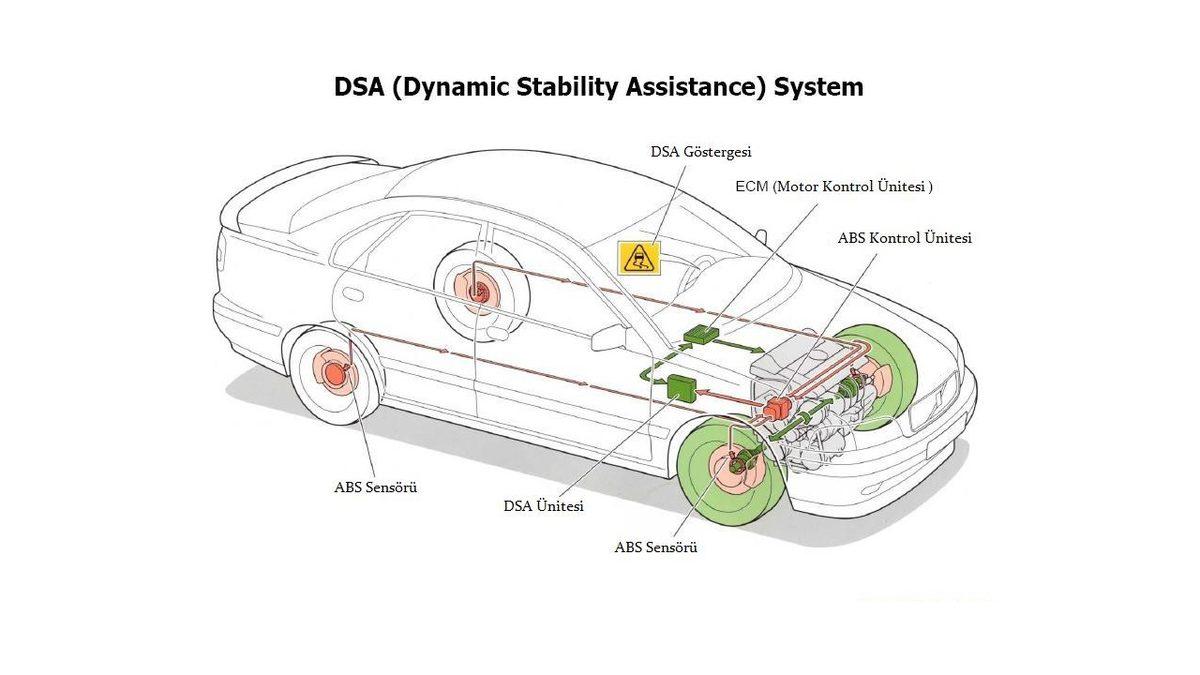 DSA (Dynamic Stability Assistance) System

DSA Göstergesi

ECM (Motor Kontrol Ünitesi )

ABS Kontrol Ünitesi

ABS Sensörü

DSA Ünitesi

ABS Sensörü