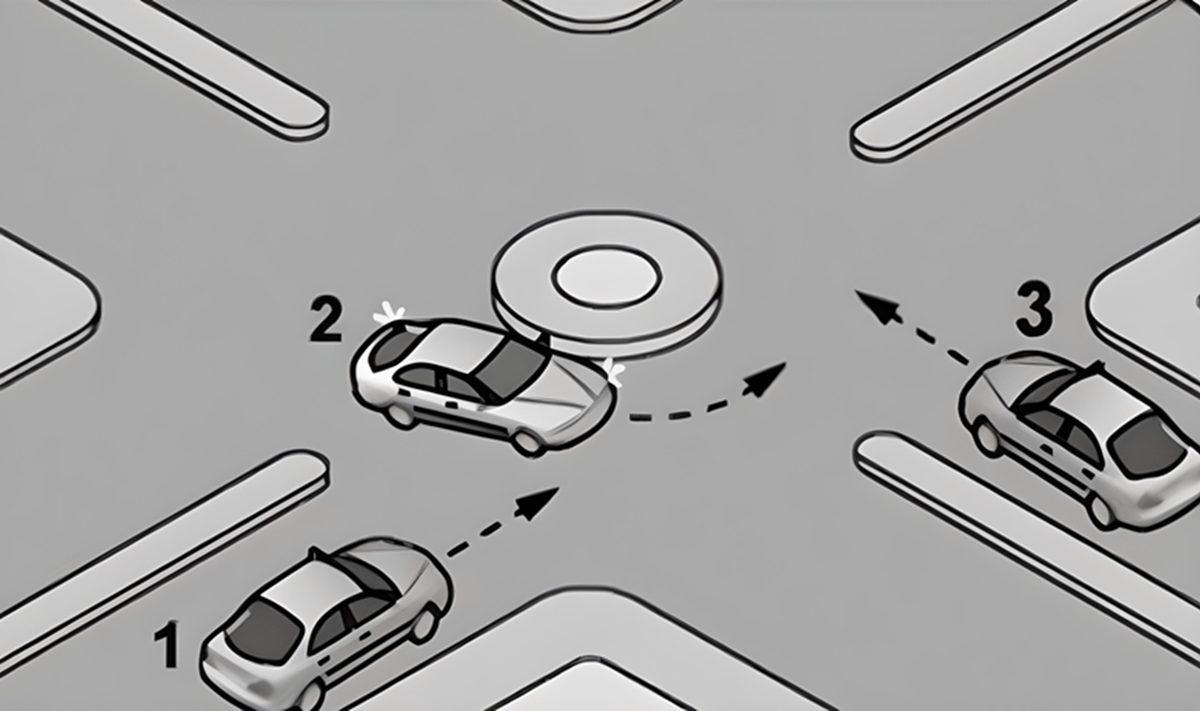 2

3

1