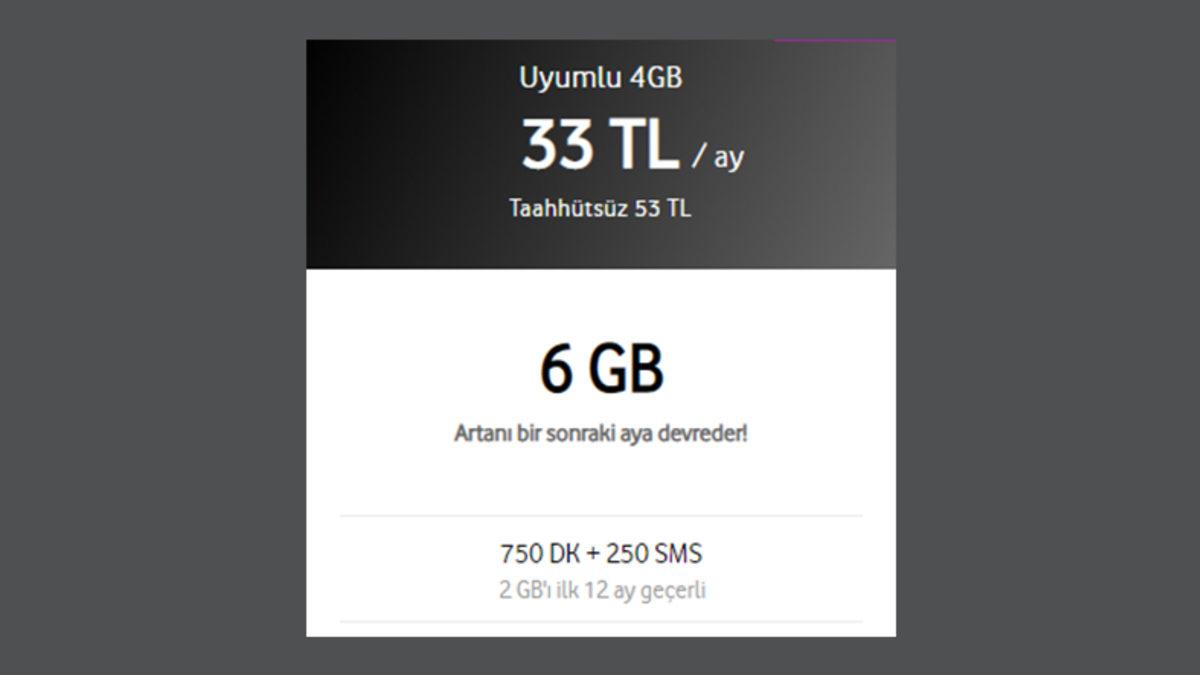 Uyumlu 4GB

33 TL / ay

Taahhütsüz 53 TL

6 GB

Artanı bir sonraki aya devreder!

750 DK + 250 SMS

2 GB'ı ilk 12 ay geçerli