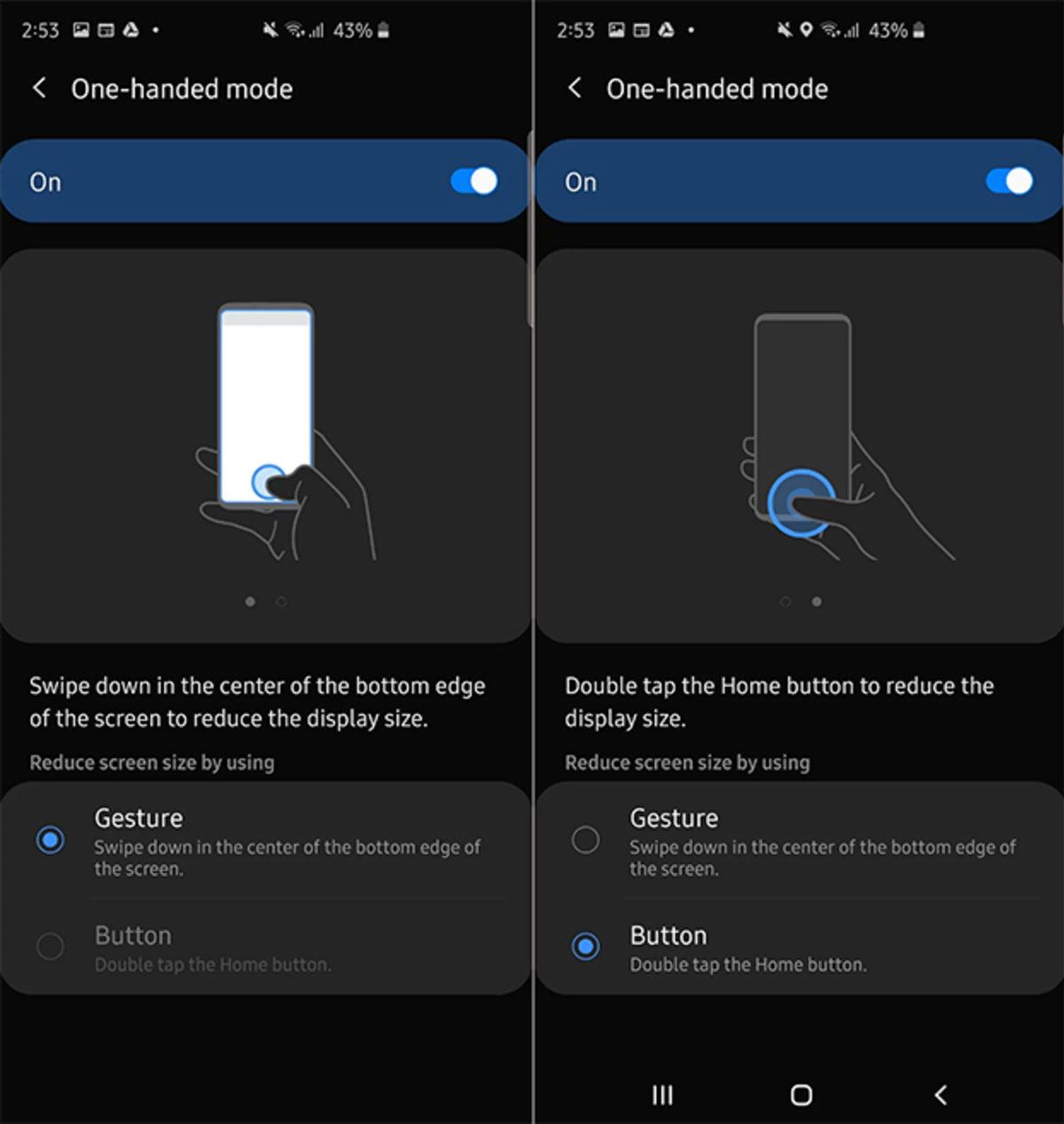 2:53 43%

One-handed mode

On

Swipe down in the center of the bottom edge of the screen to reduce the display size.

Reduce screen size by using

Gesture
Swipe down in the center of the bottom edge of the screen.

Button
Double tap the Home button.

2:53 43%

One-handed mode

On

Double tap the Home button to reduce the display size.

Reduce screen size by using

Gesture
Swipe down in the center of the bottom edge of the screen.

Button
Double tap the Home button.