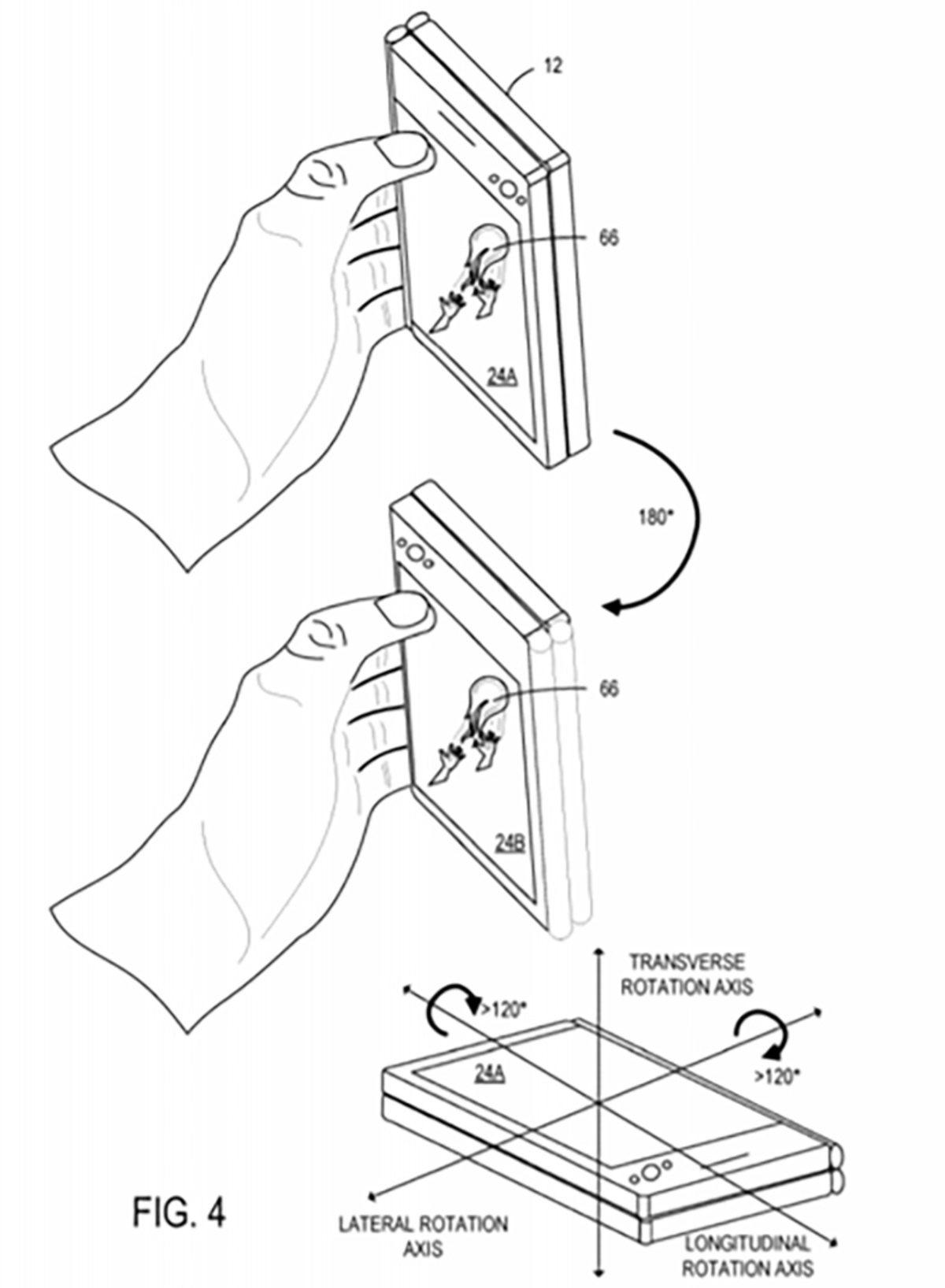 12

66

24A

180°

66

24B

TRANSVERSE ROTATION AXIS

>120°

24A

>120°

FIG. 4

LATERAL ROTATION AXIS

LONGITUDINAL ROTATION AXIS