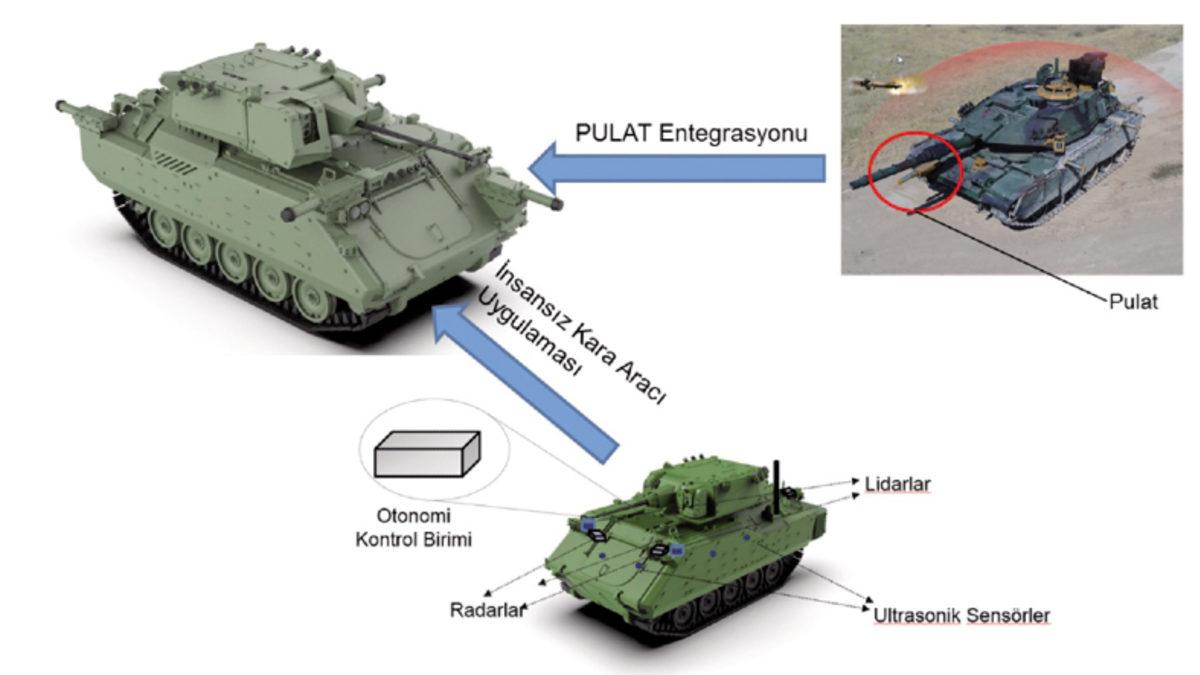 PULAT Entegrasyonu

Pulat

İnsansız Kara Aracı Uygulaması

Otonomi Kontrol Birimi

Lidarlar

Radarlar

Ultrasonik Sensörler