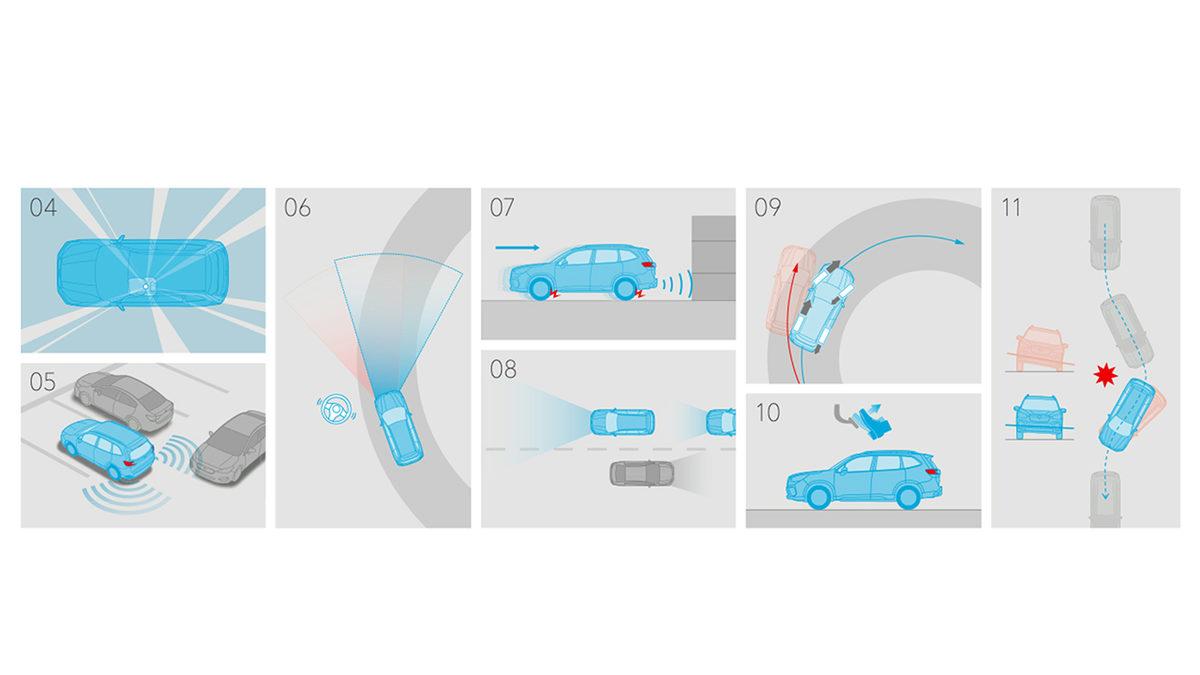 04

05

06

07

08

09

10

11