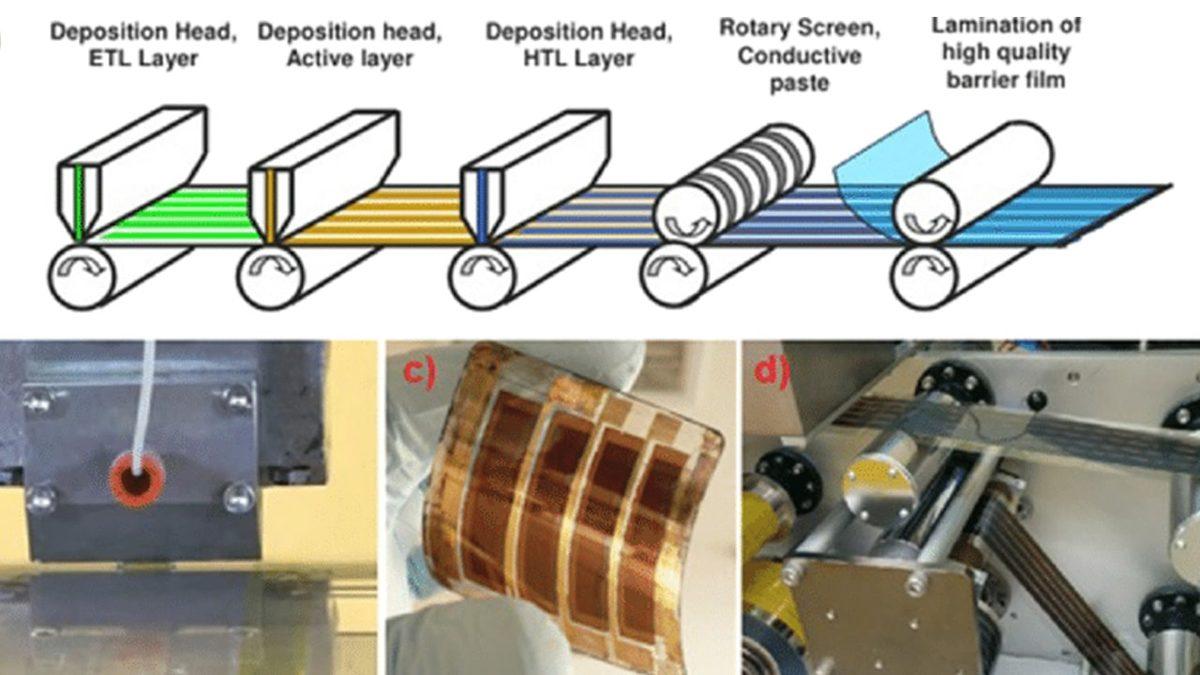 Deposition Head, ETL Layer

Deposition head, Active layer

Deposition Head, HTL Layer

Rotary Screen, Conductive paste

Lamination of high quality barrier film

c)

d)