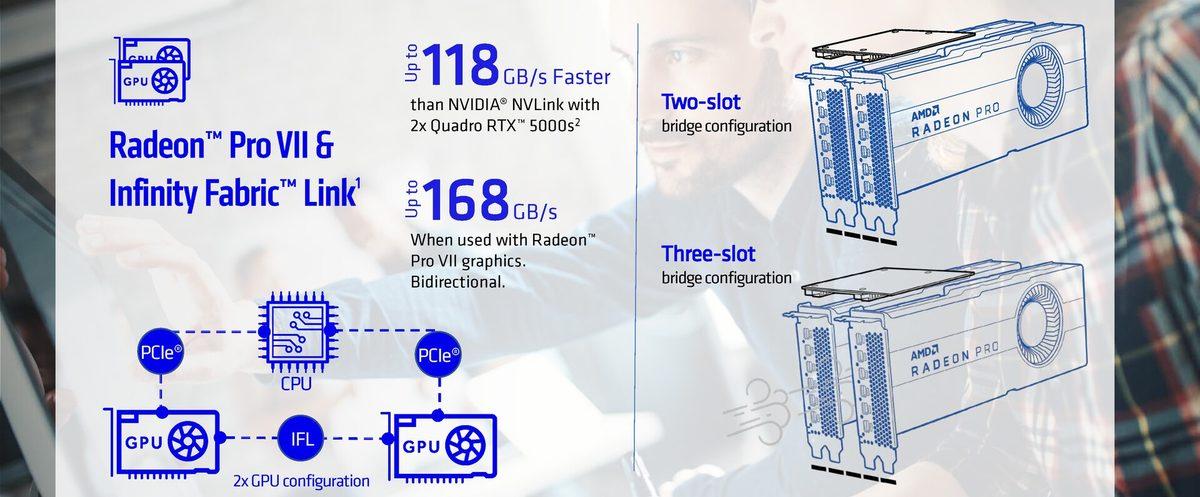 GPU
GPU

Radeon™ Pro VII & Infinity Fabric™ Link$^1$

Up to 118 GB/s Faster
than NVIDIA® NVLink with 2x Quadro RTX™ 5000s$^2$

Up to 168 GB/s
When used with Radeon™ Pro VII graphics. Bidirectional.

PCIe®
CPU
PCIe®
GPU
IFL
GPU
2x GPU configuration

Two-slot
bridge configuration

AMD RADEON PRO

Three-slot
bridge configuration

AMD RADEON PRO