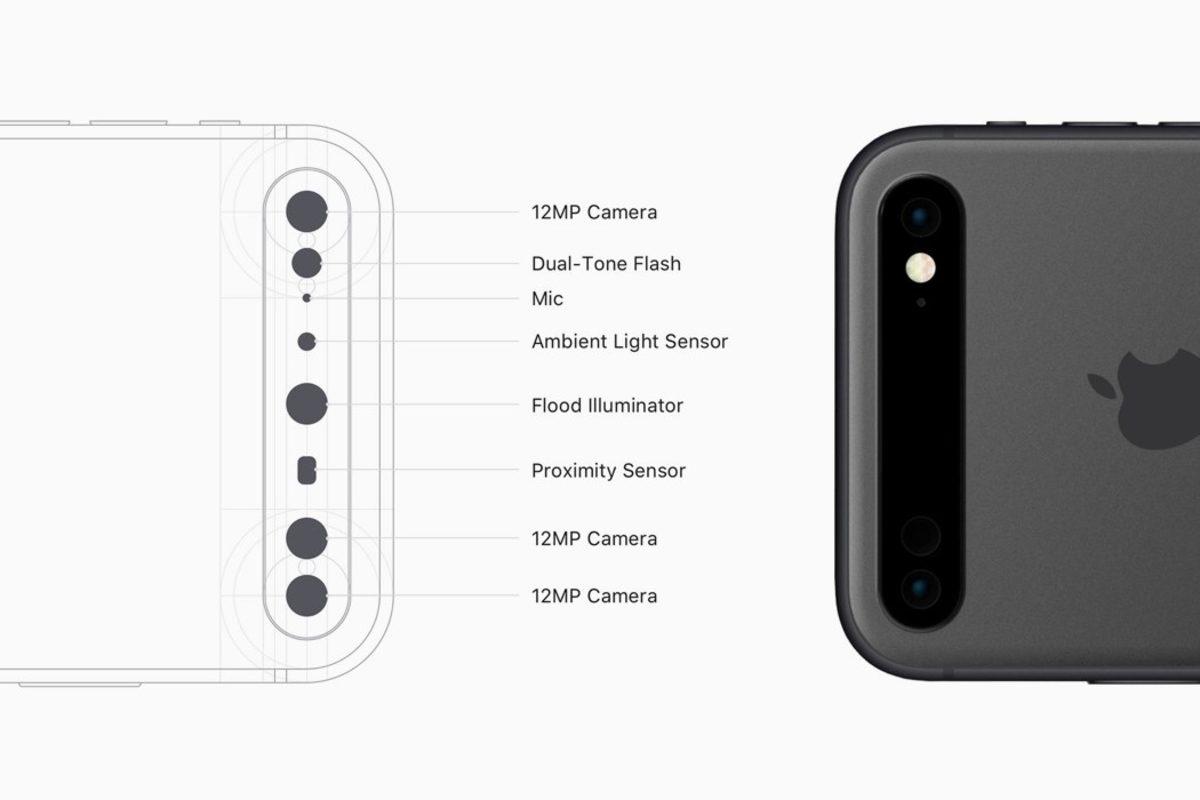 12MP Camera
Dual-Tone Flash
Mic
Ambient Light Sensor
Flood Illuminator
Proximity Sensor
12MP Camera
12MP Camera