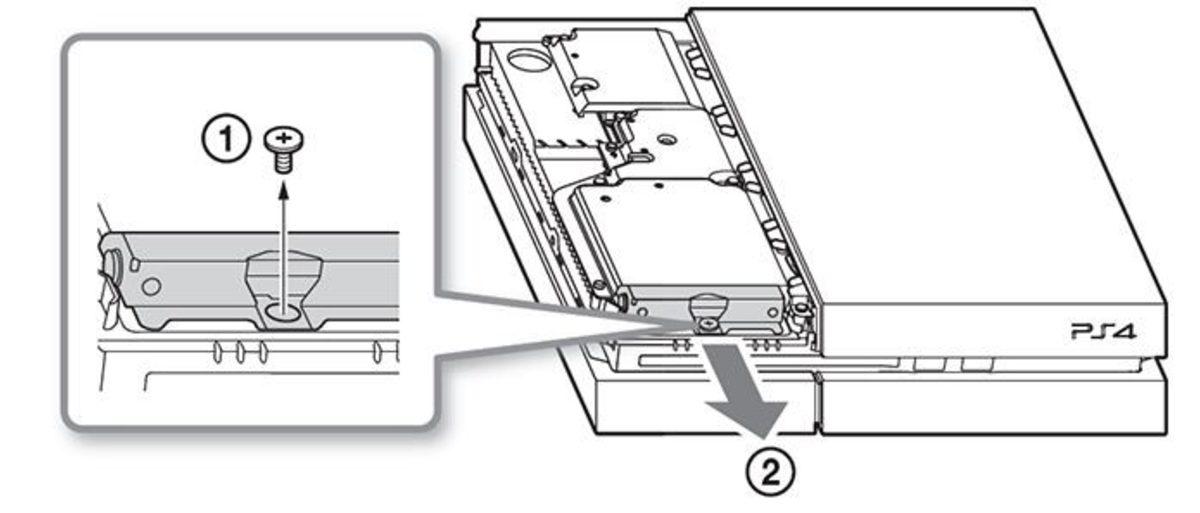 ①

PS4

②