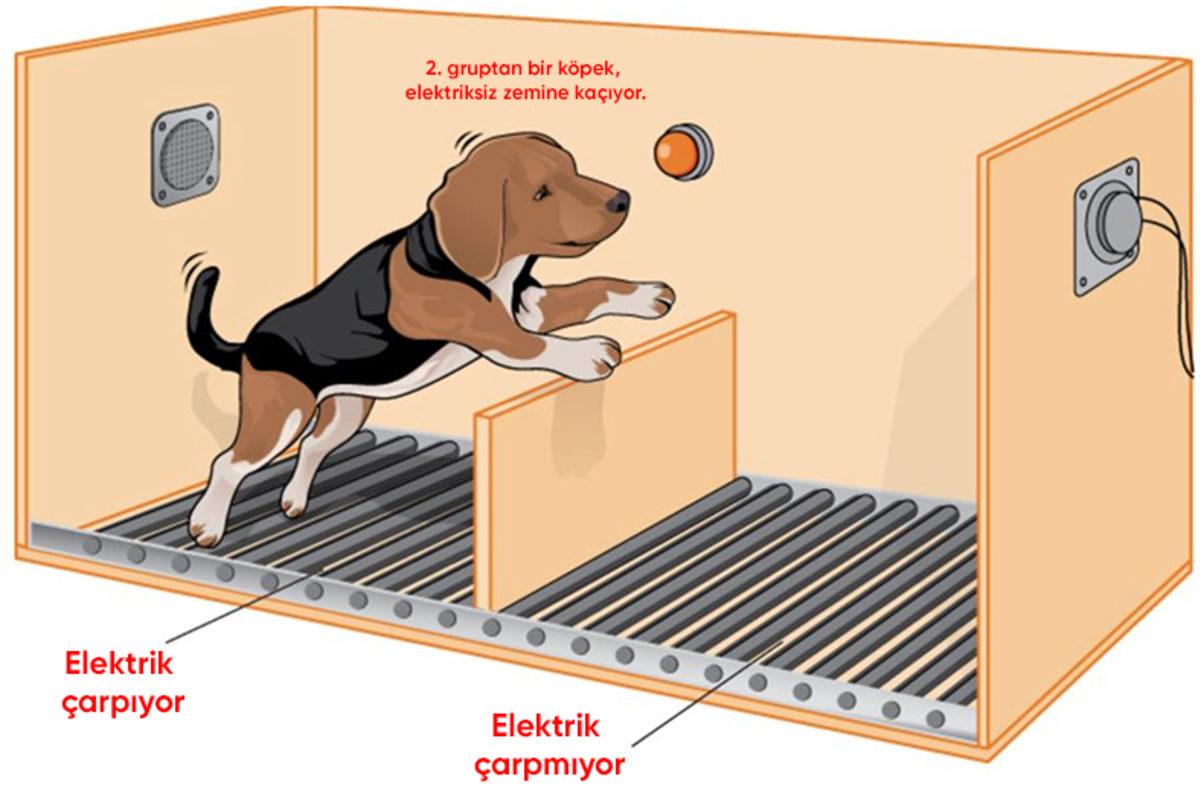 2. gruptan bir köpek, elektriksiz zemine kaçıyor.

Elektrik çarpıyor

Elektrik çarpmıyor