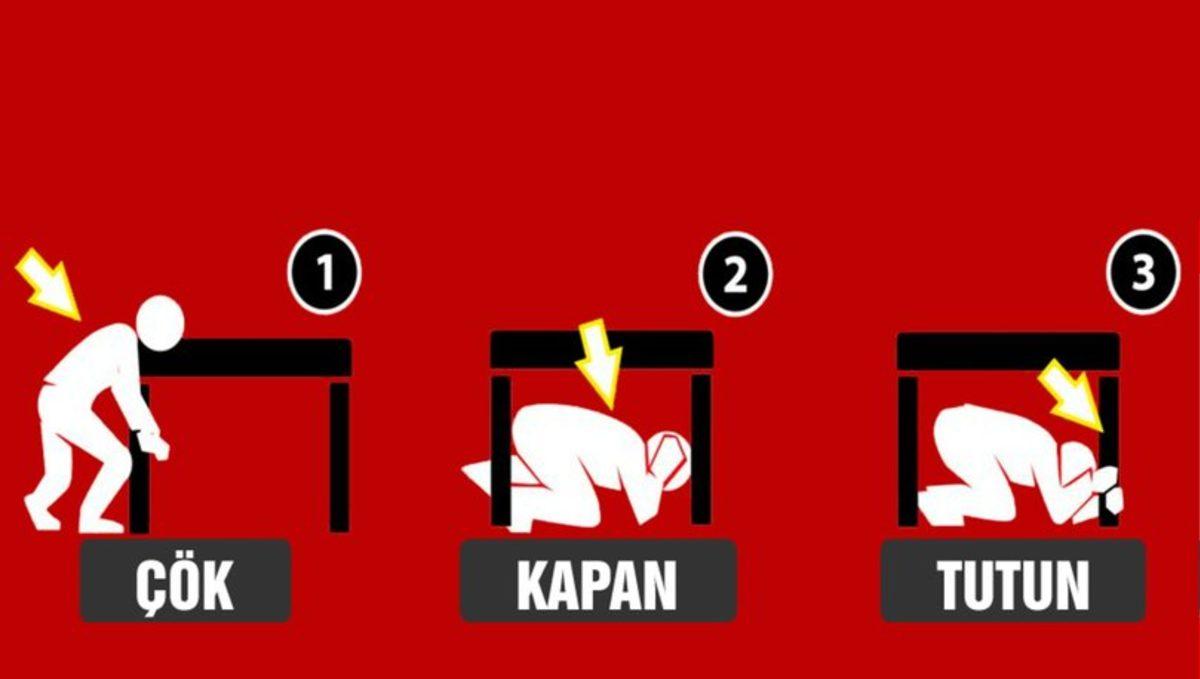 1
ÇÖK

2
KAPAN

3
TUTUN